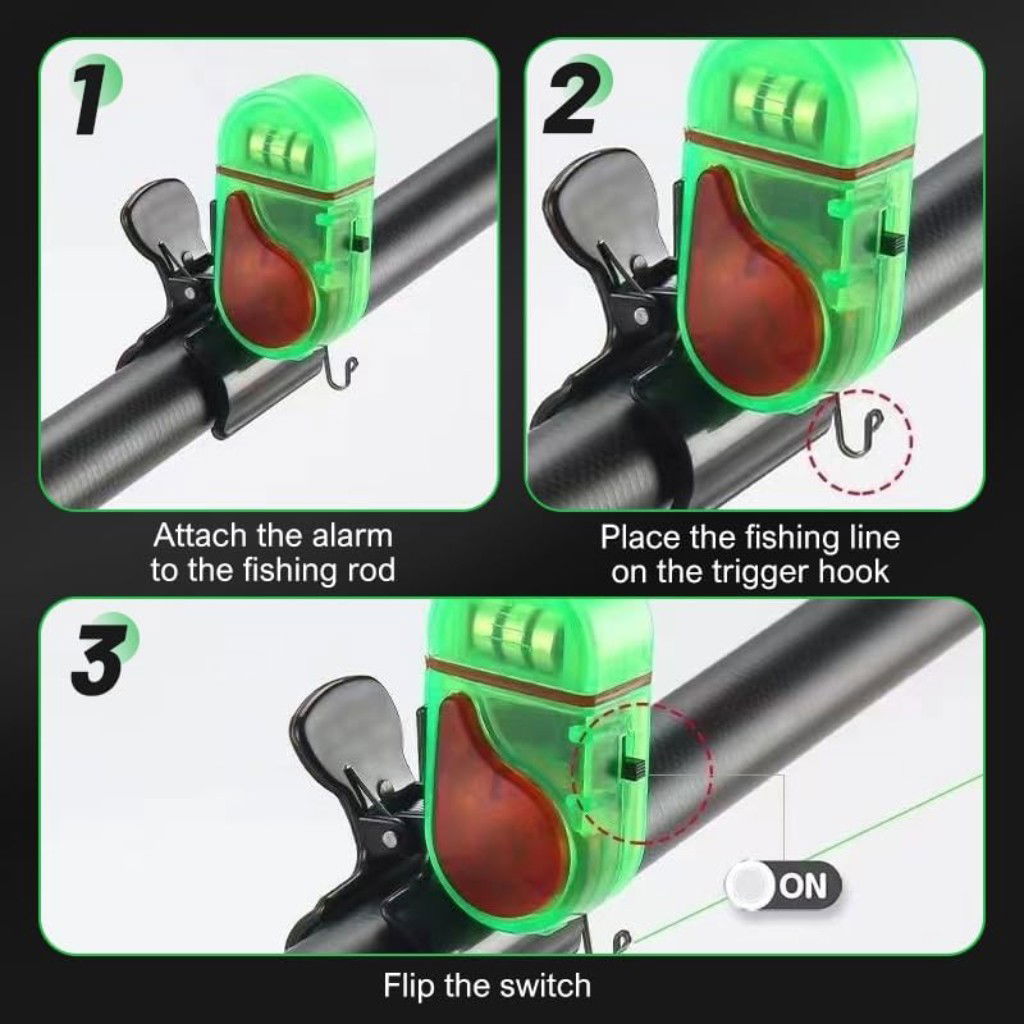 1

Attach the alarm to the fishing rod

2

Place the fishing line on the trigger hook

3

ON

Flip the switch